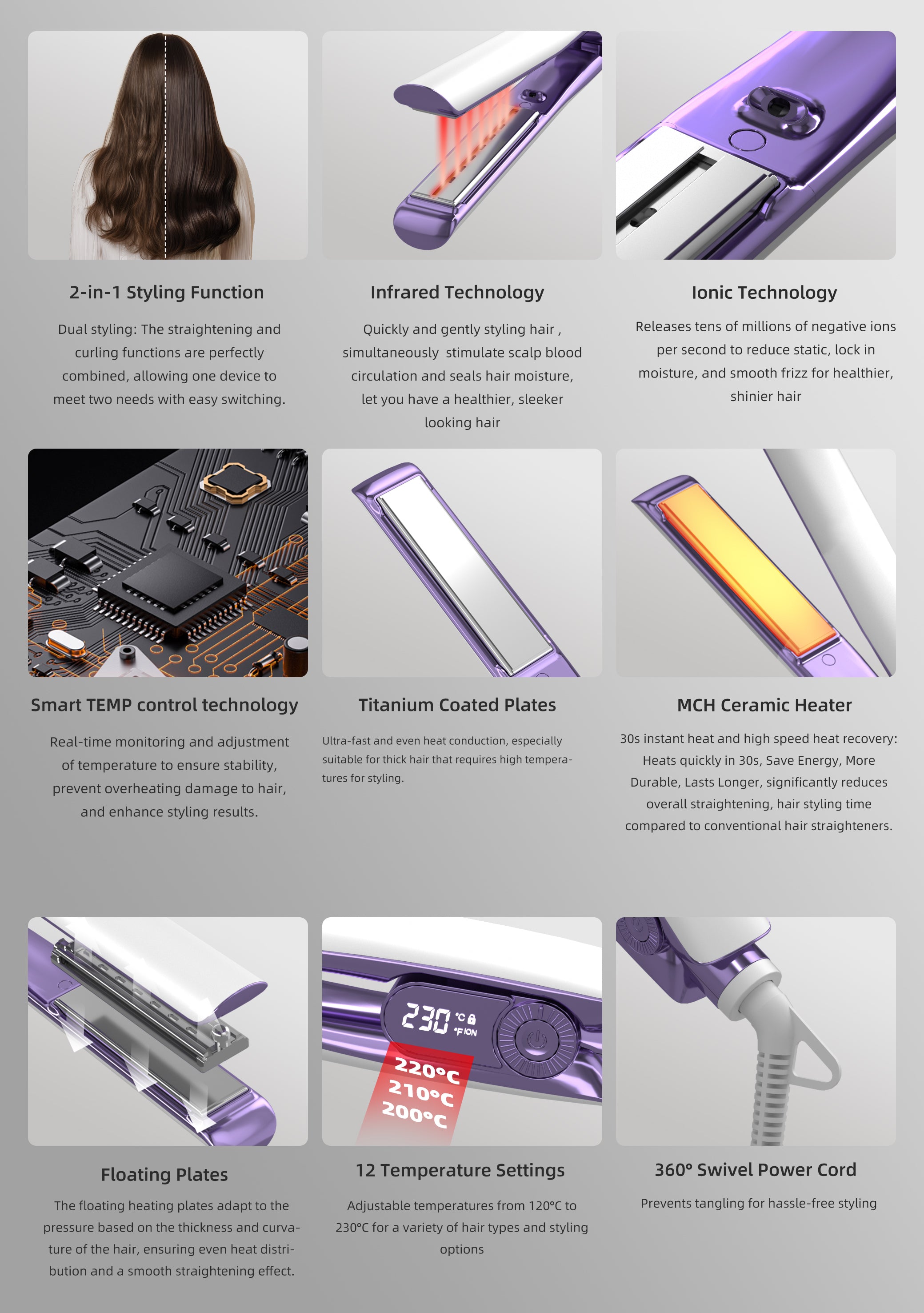 2-in-1 Styling Function

Dual styling: The straightening and curling functions are perfectly combined, allowing one device to meet two needs with easy switching.

Infrared Technology

Quickly and gently styling hair , simultaneously stimulate scalp blood circulation and seals hair moisture, let you have a healthier, sleeker looking hair

Ionic Technology

Releases tens of millions of negative ions per second to reduce static, lock in moisture, and smooth frizz for healthier, shinier hair

Smart TEMP control technology

Real-time monitoring and adjustment of temperature to ensure stability, prevent overheating damage to hair, and enhance styling results.

Titanium Coated Plates

Ultra-fast and even heat conduction, especially suitable for thick hair that requires high temperatures for styling.

MCH Ceramic Heater

30s instant heat and high speed heat recovery: Heats quickly in 30s, Save Energy, More Durable, Lasts Longer, significantly reduces overall straightening, hair styling time compared to conventional hair straighteners.

230 °C °F ION

220°C
210°C
200°C

Floating Plates

The floating heating plates adapt to the pressure based on the thickness and curvature of the hair, ensuring even heat distribution and a smooth straightening effect.

12 Temperature Settings

Adjustable temperatures from 120°C to 230°C for a variety of hair types and styling options

360° Swivel Power Cord

Prevents tangling for hassle-free styling